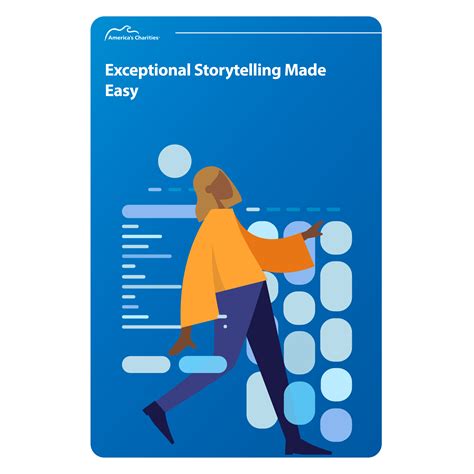 America's Charities

Exceptional Storytelling Made Easy