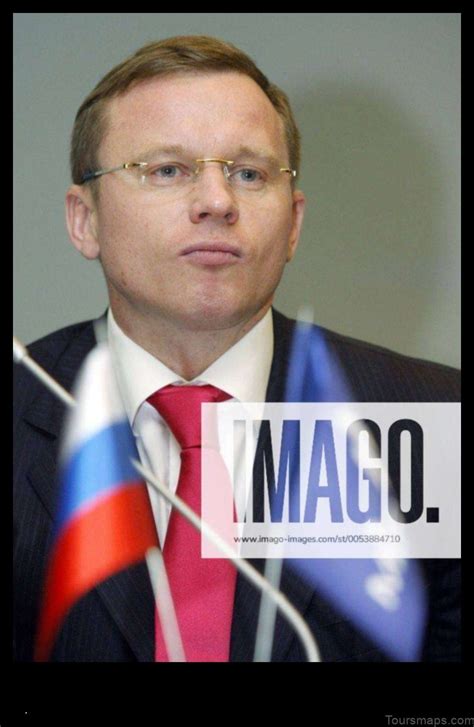 IMAGO.
www.imago-images.com/st/0053884710
Toursmaps.com