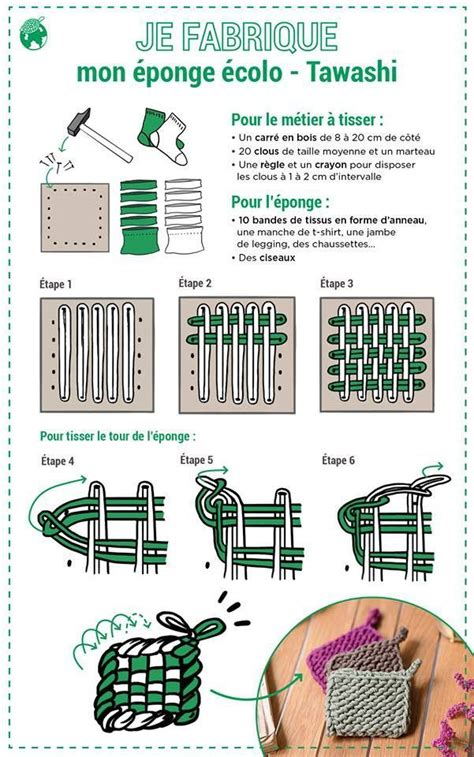 JE FABRIQUE
mon éponge écolo - Tawashi

Pour le métier à tisser :
• Un carré en bois de 8 à 20 cm de côté
• 20 clous de taille moyenne et un marteau
• Une règle et un crayon pour disposer les clous à 1 à 2 cm d'intervalle

Pour l'éponge :
• 10 bandes de tissus en forme d'anneau, une manche de t-shirt, une jambe de legging, des chaussettes...
• Des ciseaux

Étape 1
Étape 2
Étape 3

Pour tisser le tour de l'éponge :

Étape 4
Étape 5
Étape 6