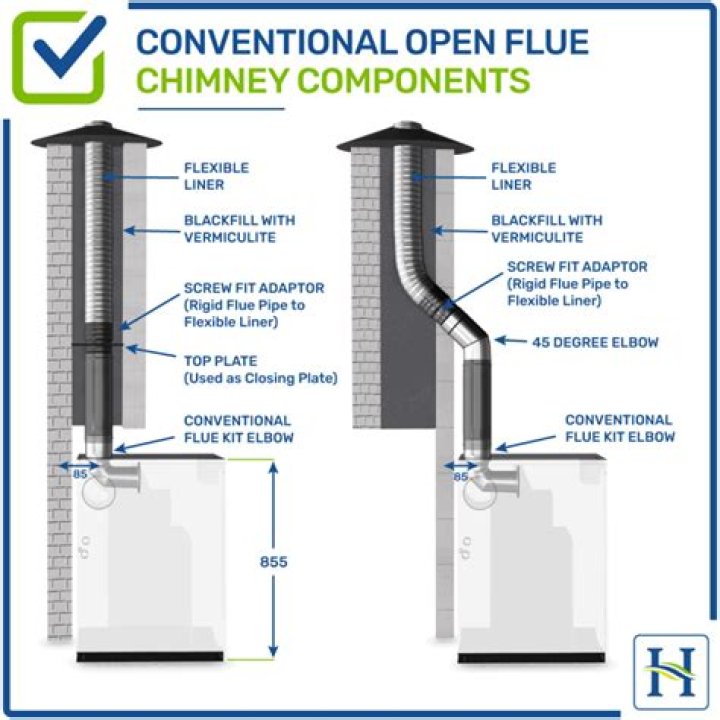 CONVENTIONAL OPEN FLUE
CHIMNEY COMPONENTS

FLEXIBLE LINER

BLACKFILL WITH VERMICULITE

SCREW FIT ADAPTOR (Rigid Flue Pipe to Flexible Liner)

TOP PLATE (Used as Closing Plate)

CONVENTIONAL FLUE KIT ELBOW

85

855

FLEXIBLE LINER

BLACKFILL WITH VERMICULITE

SCREW FIT ADAPTOR (Rigid Flue Pipe to Flexible Liner)

45 DEGREE ELBOW

CONVENTIONAL FLUE KIT ELBOW

85

H