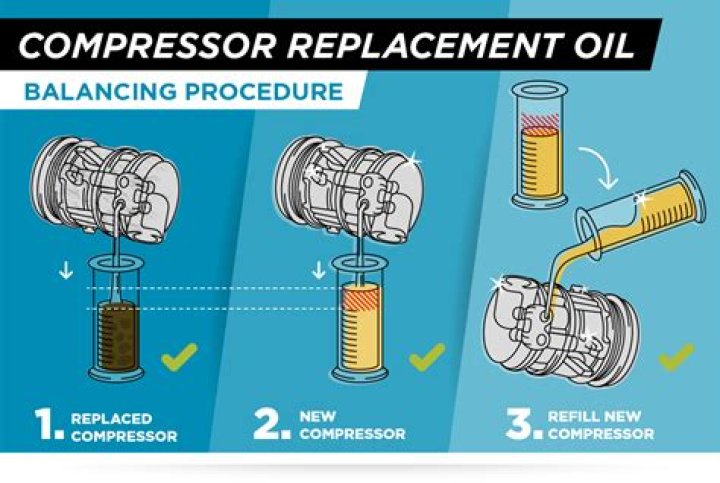 COMPRESSOR REPLACEMENT OIL

BALANCING PROCEDURE

1. REPLACED COMPRESSOR

2. NEW COMPRESSOR

3. REFILL NEW COMPRESSOR