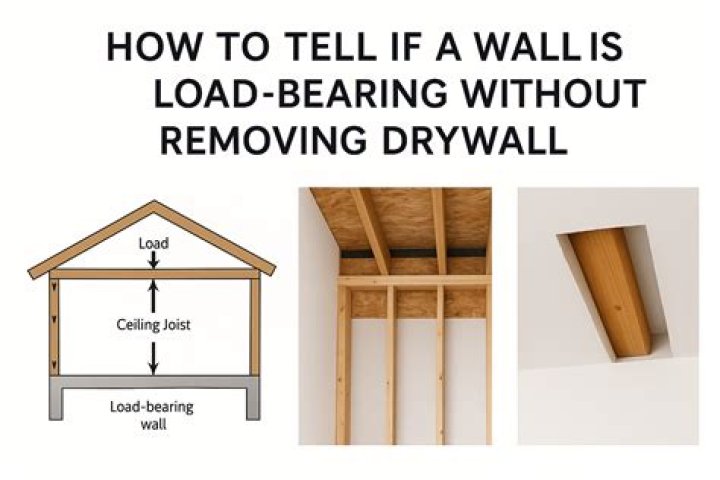 HOW TO TELL IF A WALL IS LOAD-BEARING WITHOUT REMOVING DRYWALL

Load

Ceiling Joist

Load-bearing wall