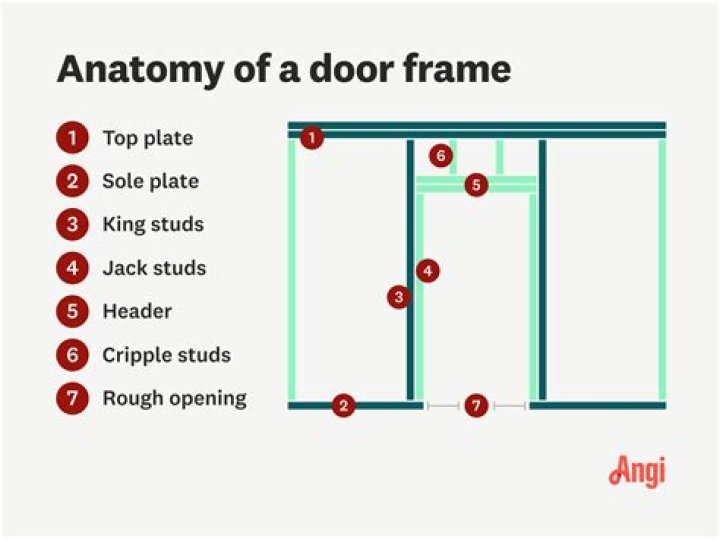 Anatomy of a door frame

1 Top plate
2 Sole plate
3 King studs
4 Jack studs
5 Header
6 Cripple studs
7 Rough opening

1
6
5
4
3
2
7

Angi