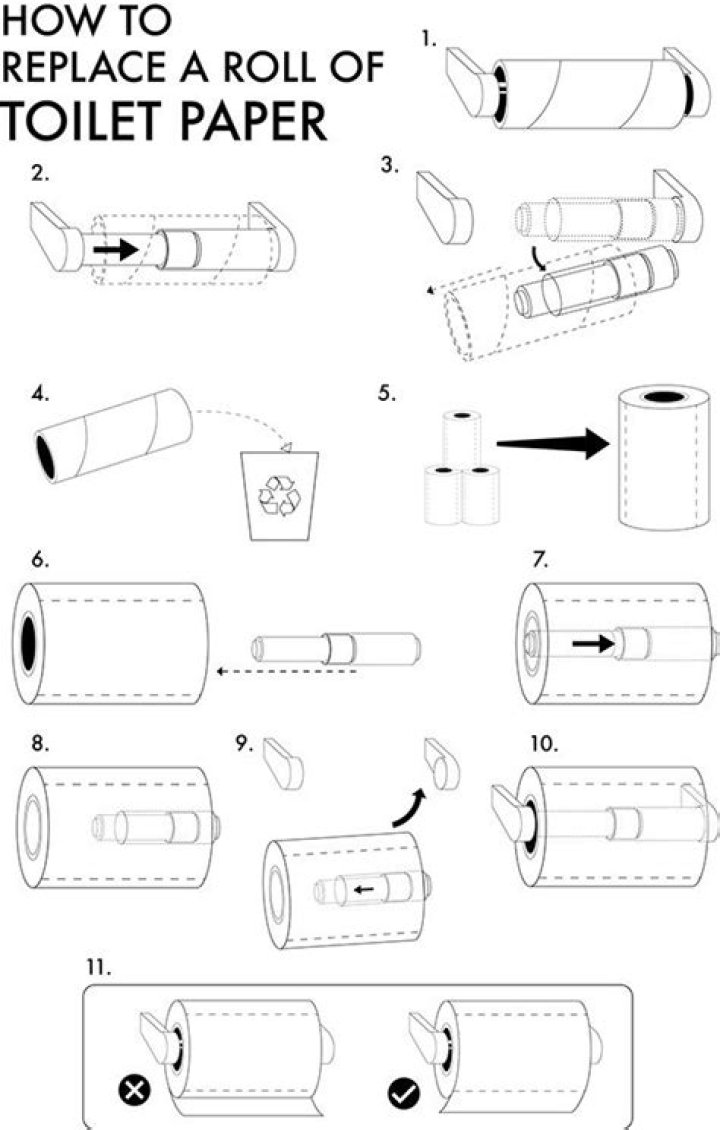 HOW TO
REPLACE A ROLL OF
TOILET PAPER

1.

2.

3.

4.

5.

6.

7.

8.

9.

10.

11.