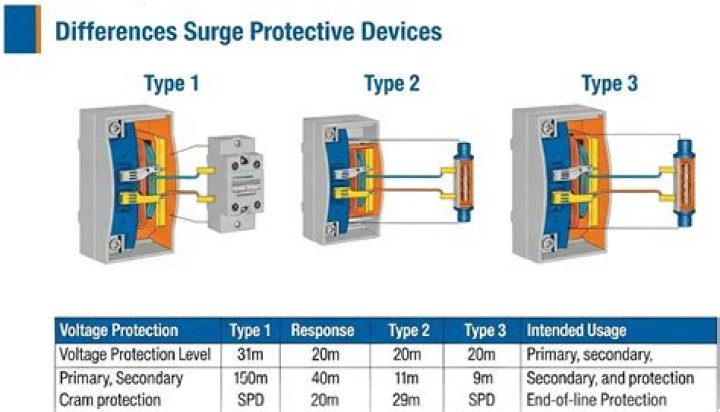 Differences Surge Protective Devices

Type 1

Type 2

Type 3

| Voltage Protection | Type 1 | Response | Type 2 | Type 3 | Intended Usage |
|---|---|---|---|---|---|
| Voltage Protection Level | 31m | 20m | 20m | 20m | Primary, secondary, |
| Primary, Secondary | 150m | 40m | 11m | 9m | Secondary, and protection |
| Cram protection | SPD | 20m | 29m | SPD | End-of-line Protection |